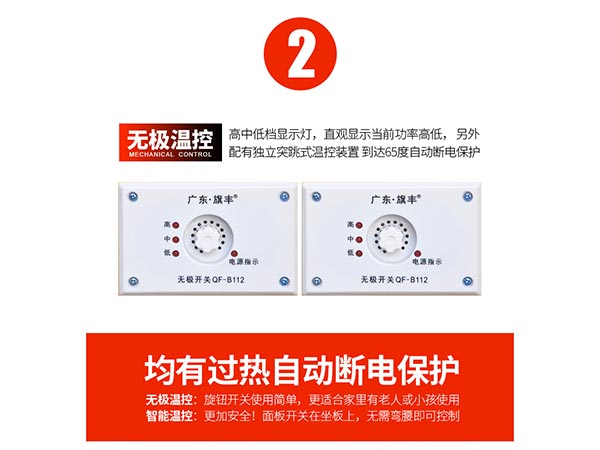 2

无极温控
MECHANICAL CONTROL

高中低档显示灯，直观显示当前功率高低，另外配有独立突跳式温控装置 到达65度自动断电保护

广东·旗丰®
高
中
低
电源指示
无极开关QF-B112

广东·旗丰®
高
中
低
电源指示
无极开关QF-B112

均有过热自动断电保护
无极温控：旋钮开关使用简单，更适合家里有老人或小孩使用
智能温控：更加安全！面板开关在坐板上，无需弯腰即可控制